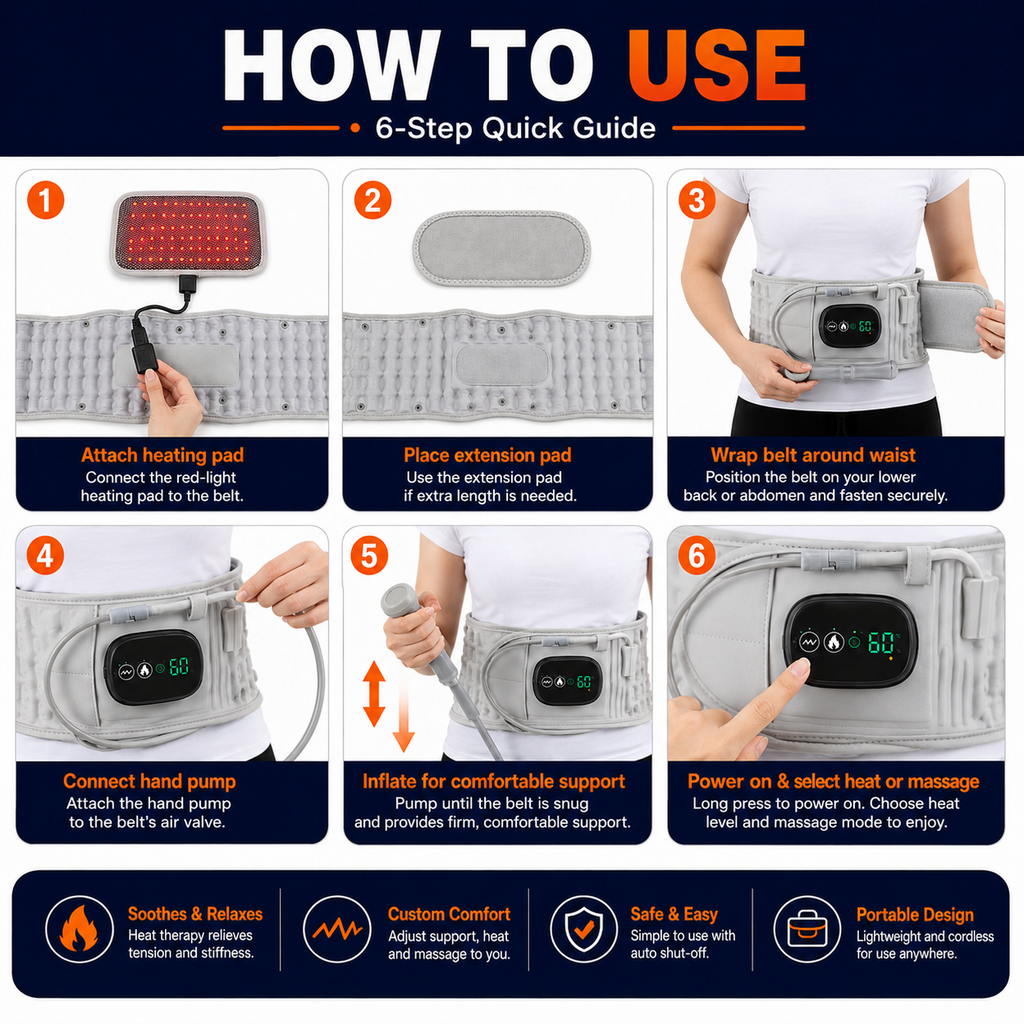 HOW TO USE

6-Step Quick Guide

1

Attach heating pad

Connect the red-light heating pad to the belt.

2

Place extension pad

Use the extension pad if extra length is needed.

3

60

Wrap belt around waist

Position the belt on your lower back or abdomen and fasten securely.

4

60

Connect hand pump

Attach the hand pump to the belt's air valve.

5

60

Inflate for comfortable support

Pump until the belt is snug and provides firm, comfortable support.

6

60

Power on & select heat or massage

Long press to power on. Choose heat level and massage mode to enjoy.

Soothes & Relaxes

Heat therapy relieves tension and stiffness.

Custom Comfort

Adjust support, heat and massage to you.

Safe & Easy

Simple to use with auto shut-off.

Portable Design

Lightweight and cordless for use anywhere.